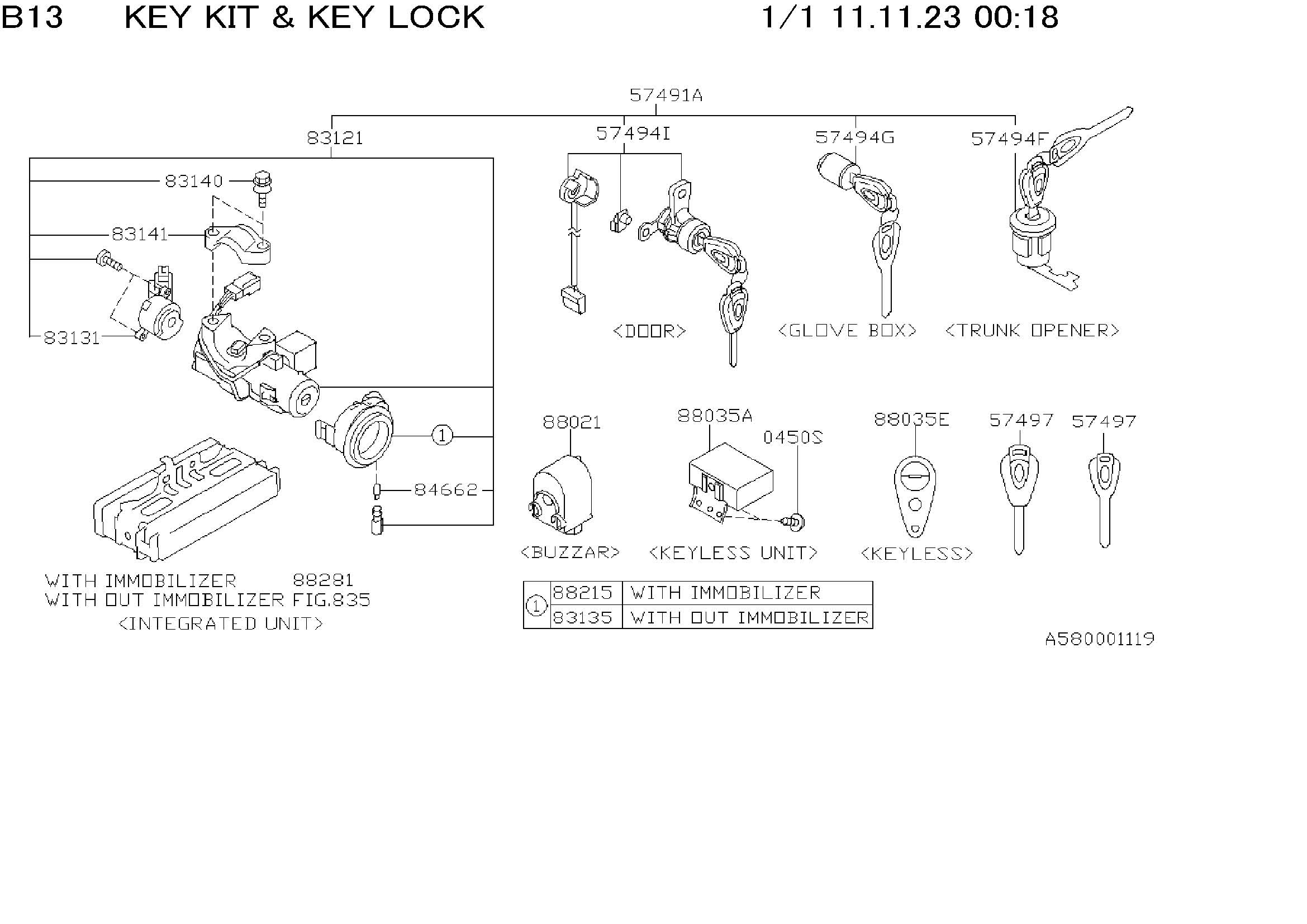 B13 KEY KIT & KEY LOCK 1/1 11.11.23 00:18

57491A

83121

57494I

57494G

57494F

83140

83141

83131

<DOOR>

<GLOVE BOX>

<TRUNK OPENER>

1

84662

88021

88035A

0450S

88035E

57497

57497

<BUZZAR>

<KEYLESS UNIT>

<KEYLESS>

WITH IMMOBILIZER 88281
WITH OUT IMMOBILIZER FIG.835
<INTEGRATED UNIT>

| 1 | 88215 | WITH IMMOBILIZER |
|---|---|---|
| | 83135 | WITH OUT IMMOBILIZER |

A580001119