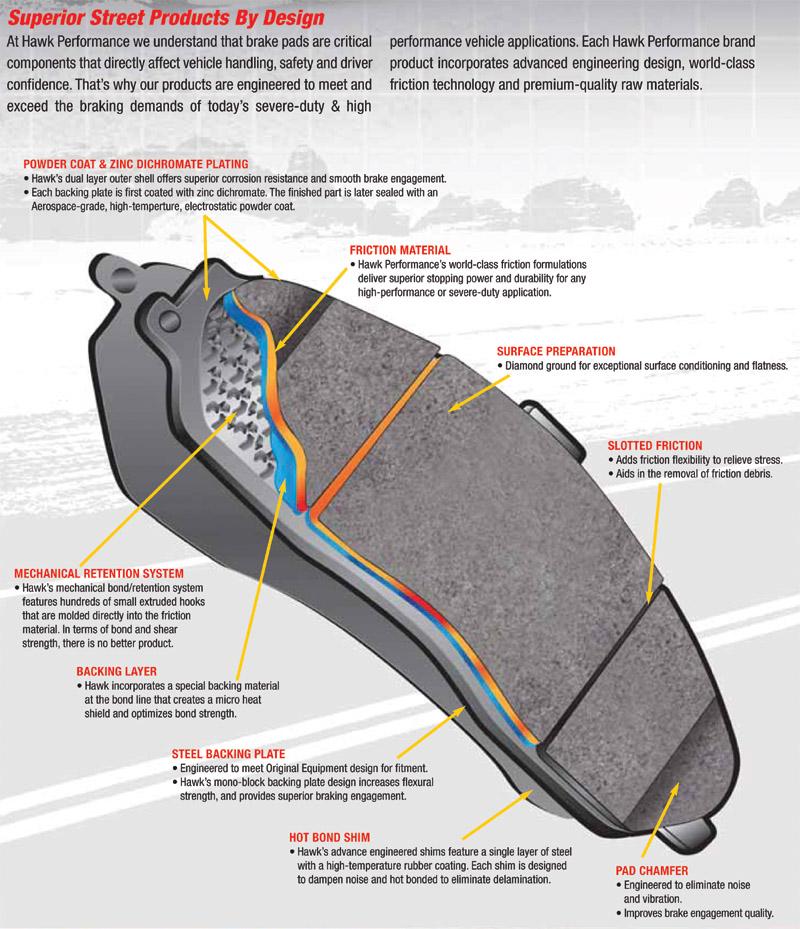 Superior Street Products By Design

At Hawk Performance we understand that brake pads are critical components that directly affect vehicle handling, safety and driver confidence. That's why our products are engineered to meet and exceed the braking demands of today's severe-duty & high performance vehicle applications. Each Hawk Performance brand product incorporates advanced engineering design, world-class friction technology and premium-quality raw materials.

POWDER COAT & ZINC DICHROMATE PLATING
• Hawk's dual layer outer shell offers superior corrosion resistance and smooth brake engagement.
• Each backing plate is first coated with zinc dichromate. The finished part is later sealed with an Aerospace-grade, high-temperture, electrostatic powder coat.

FRICTION MATERIAL
• Hawk Performance's world-class friction formulations deliver superior stopping power and durability for any high-performance or severe-duty application.

SURFACE PREPARATION
• Diamond ground for exceptional surface conditioning and flatness.

SLOTTED FRICTION
• Adds friction flexibility to relieve stress.
• Aids in the removal of friction debris.

MECHANICAL RETENTION SYSTEM
• Hawk's mechanical bond/retention system features hundreds of small extruded hooks that are molded directly into the friction material. In terms of bond and shear strength, there is no better product.

BACKING LAYER
• Hawk incorporates a special backing material at the bond line that creates a micro heat shield and optimizes bond strength.

STEEL BACKING PLATE
• Engineered to meet Original Equipment design for fitment.
• Hawk's mono-block backing plate design increases flexural strength, and provides superior braking engagement.

HOT BOND SHIM
• Hawk's advance engineered shims feature a single layer of steel with a high-temperature rubber coating. Each shim is designed to dampen noise and hot bonded to eliminate delamination.

PAD CHAMFER
• Engineered to eliminate noise and vibration.
• Improves brake engagement quality.