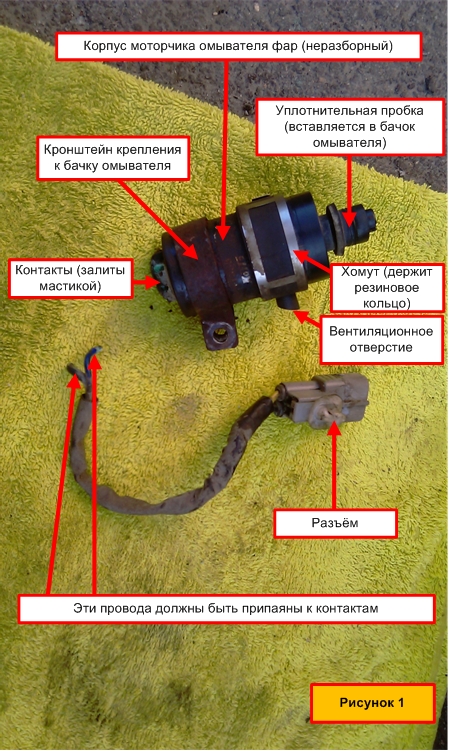 Корпус моторчика омывателя фар (неразборный)

Уплотнительная пробка (вставляется в бачок омывателя)

Кронштейн крепления к бачку омывателя

Контакты (залиты мастикой)

Хомут (держит резиновое кольцо)

Вентиляционное отверстие

Разъём

Эти провода должны быть припаяны к контактам

Рисунок 1