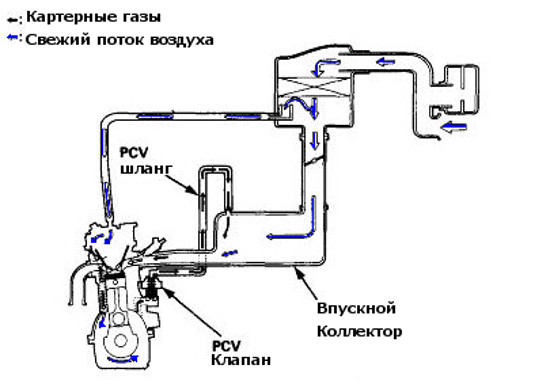 Картерные газы
Свежий поток воздуха

PCV
шланг

Впускной
Коллектор

PCV
Клапан