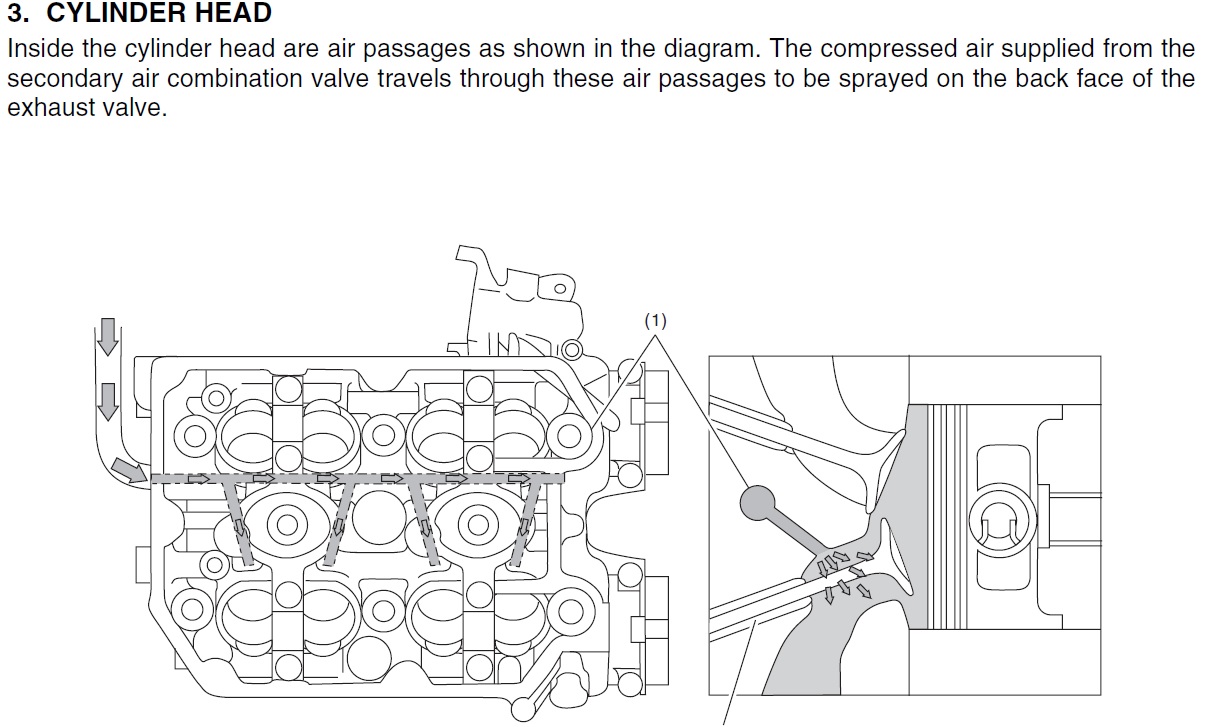 3. CYLINDER HEAD

Inside the cylinder head are air passages as shown in the diagram. The compressed air supplied from the secondary air combination valve travels through these air passages to be sprayed on the back face of the exhaust valve.

(1)