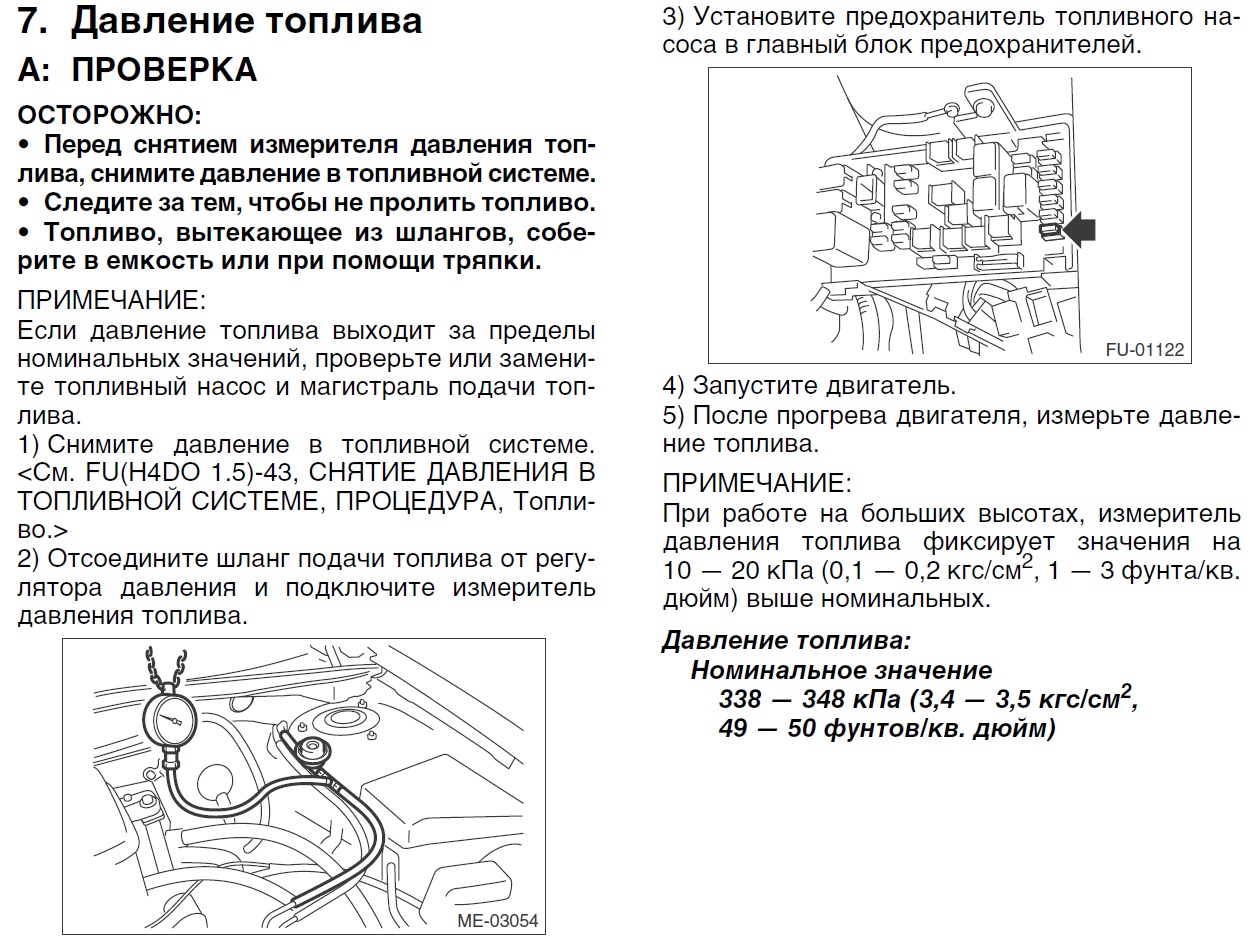 7. Давление топлива
A: ПРОВЕРКА

ОСТОРОЖНО:
• Перед снятием измерителя давления топлива, снимите давление в топливной системе.
• Следите за тем, чтобы не пролить топливо.
• Топливо, вытекающее из шлангов, соберите в емкость или при помощи тряпки.

ПРИМЕЧАНИЕ:
Если давление топлива выходит за пределы номинальных значений, проверьте или замените топливный насос и магистраль подачи топлива.
1) Снимите давление в топливной системе. <См. FU(H4DO 1.5)-43, СНЯТИЕ ДАВЛЕНИЯ В ТОПЛИВНОЙ СИСТЕМЕ, ПРОЦЕДУРА, Топливо.>
2) Отсоедините шланг подачи топлива от регулятора давления и подключите измеритель давления топлива.

ME-03054

3) Установите предохранитель топливного насоса в главный блок предохранителей.

FU-01122

4) Запустите двигатель.
5) После прогрева двигателя, измерьте давление топлива.

ПРИМЕЧАНИЕ:
При работе на больших высотах, измеритель давления топлива фиксирует значения на 10 — 20 кПа (0,1 — 0,2 кгс/см$^2$, 1 — 3 фунта/кв. дюйм) выше номинальных.

Давление топлива:
Номинальное значение
338 — 348 кПа (3,4 — 3,5 кгс/см$^2$, 49 — 50 фунтов/кв. дюйм)